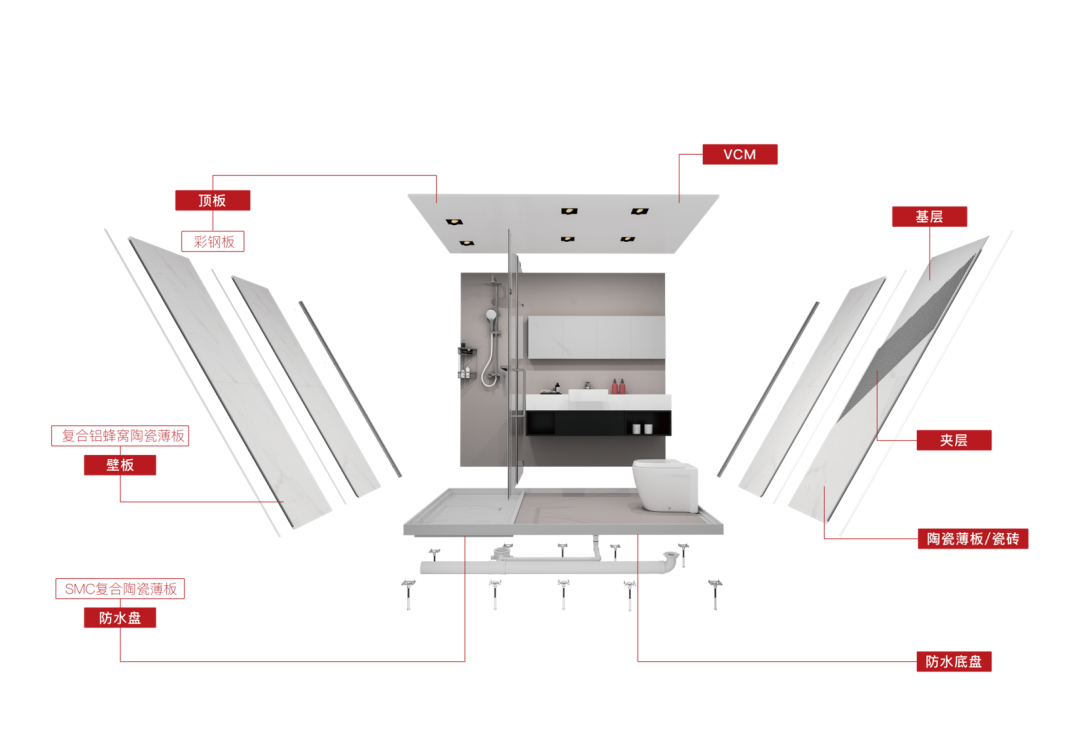 VCM

顶板

彩钢板

基层

复合铝蜂窝陶瓷薄板

壁板

夹层

陶瓷薄板/瓷砖

SMC复合陶瓷薄板

防水盘

防水底盘